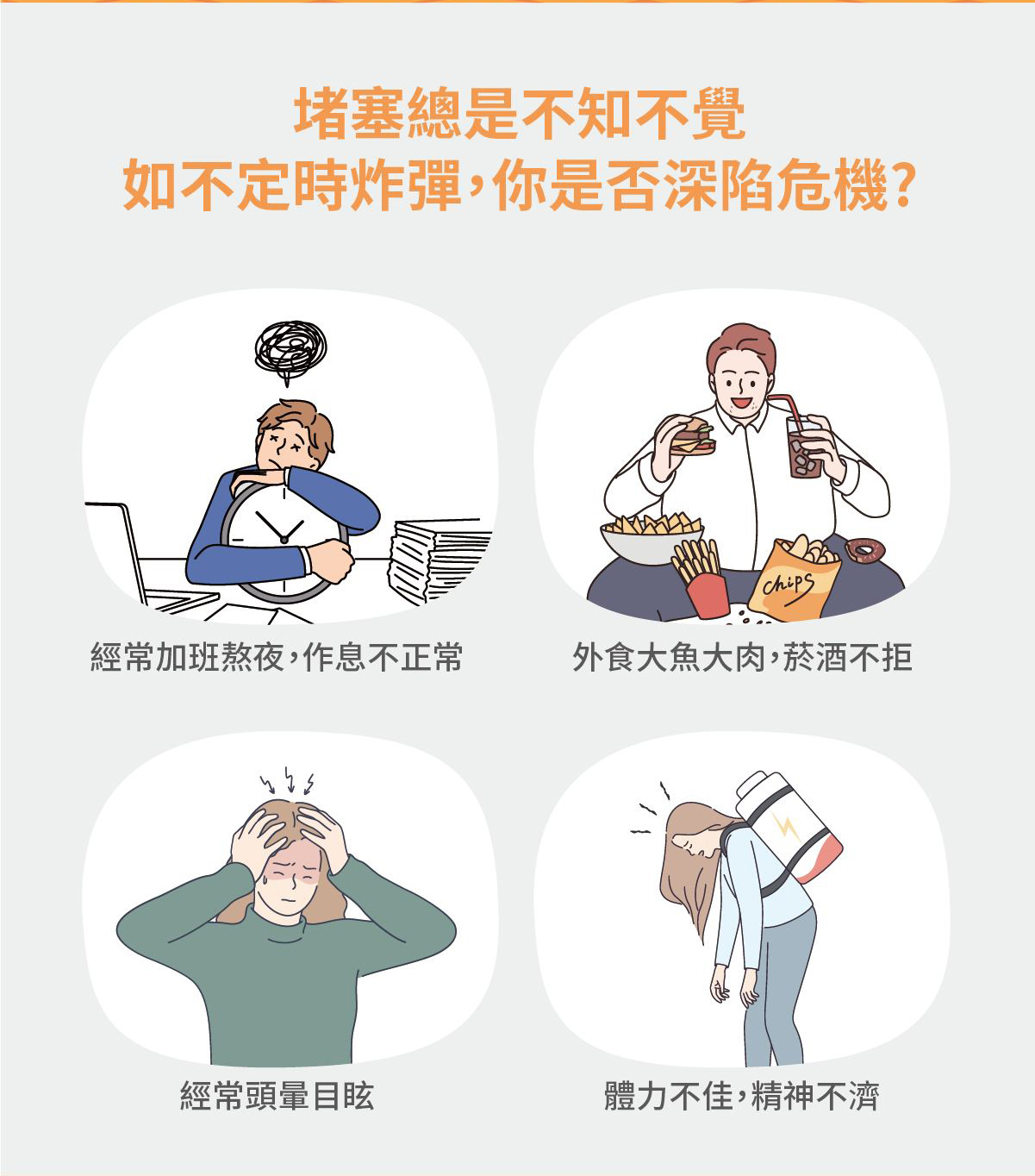 堵塞總是不知不覺
如不定時炸彈，你是否深陷危機？

經常加班熬夜，作息不正常

chips

外食大魚大肉，菸酒不拒

經常頭暈目眩

體力不佳，精神不濟