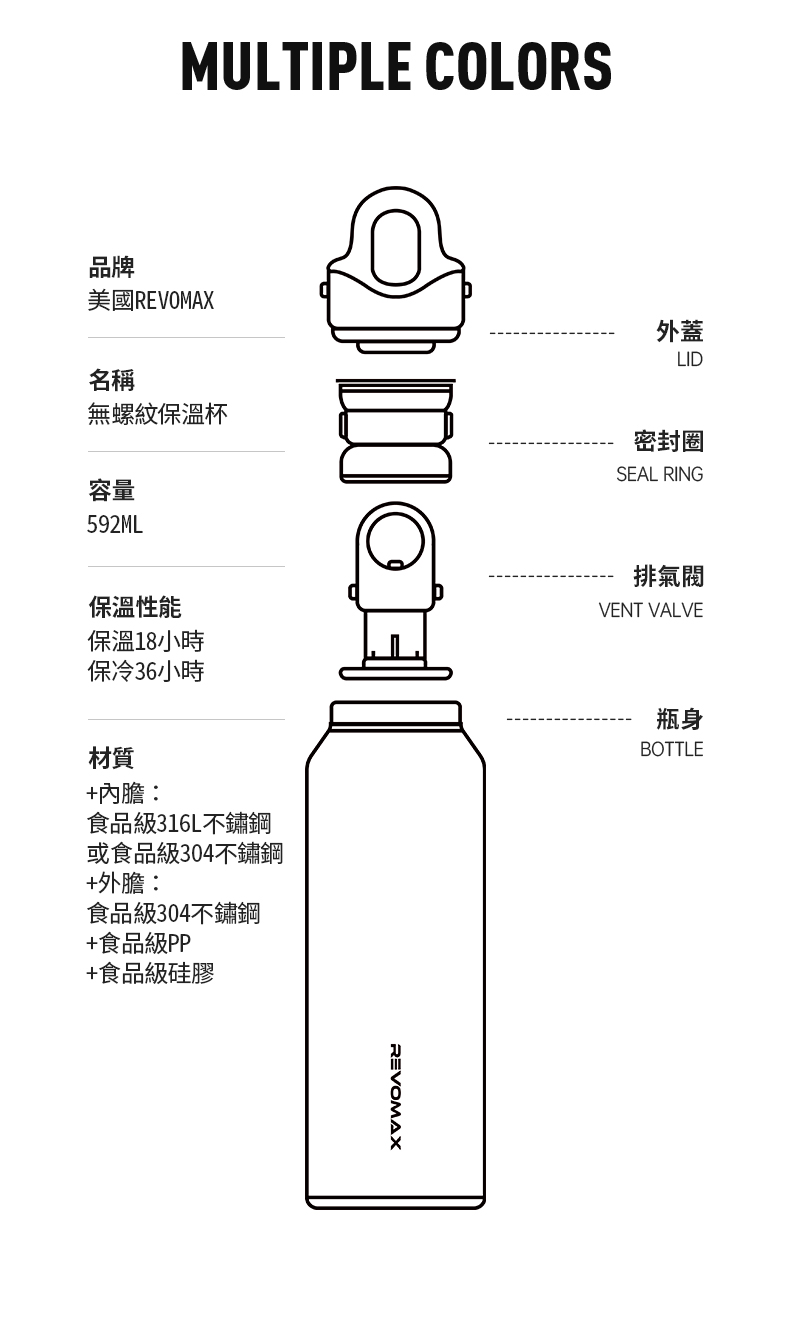 MULTIPLE COLORS

品牌
美國REVOMAX

名稱
無螺紋保溫杯

容量
592ML

保溫性能
保溫18小時
保冷36小時

材質
+內膽：
食品級316L不鏽鋼
或食品級304不鏽鋼
+外膽：
食品級304不鏽鋼
+食品級PP
+食品級硅膠

外蓋
LID

密封圈
SEAL RING

排氣閥
VENT VALVE

瓶身
BOTTLE

REVOMAX