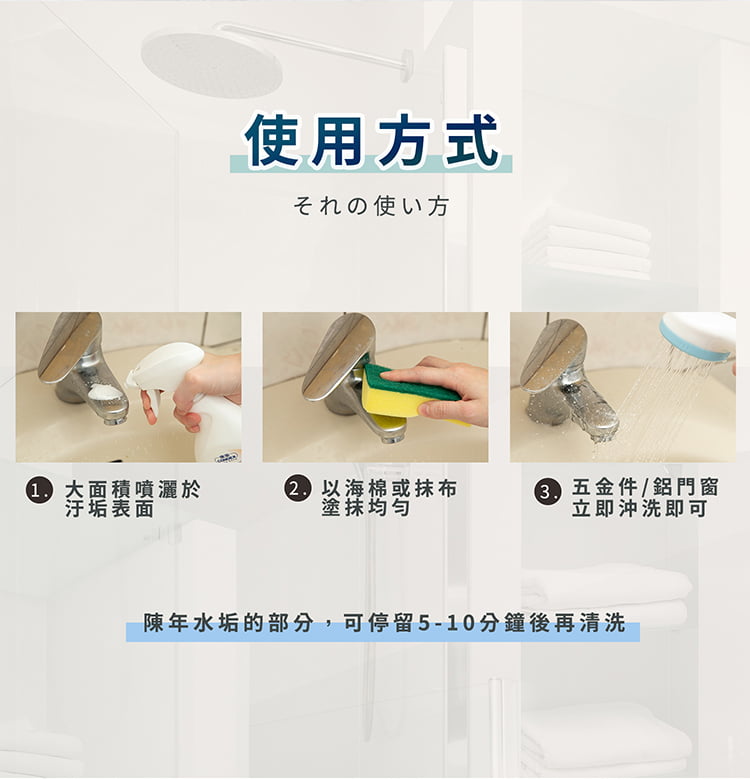 使用方式

それの使い方

1. 大面積噴灑於汙垢表面

2. 以海棉或抹布塗抹均勻

3. 五金件/鋁門窗立即沖洗即可

陳年水垢的部分，可停留5-10分鐘後再清洗